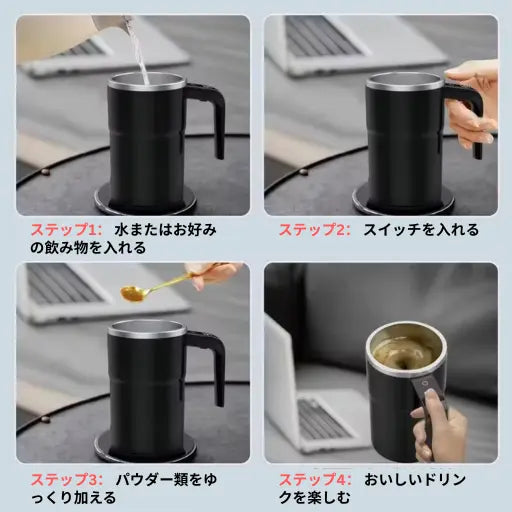 ステップ1: 水またはお好みの飲み物を入れる

ステップ2: スイッチを入れる

ステップ3: パウダー類をゆっくり加える

ステップ4: おいしいドリンクを楽しむ