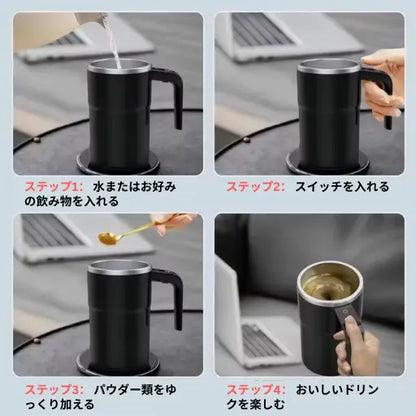 ステップ1: 水またはお好みの飲み物を入れる

ステップ2: スイッチを入れる

ステップ3: パウダー類をゆっくり加える

ステップ4: おいしいドリンクを楽しむ